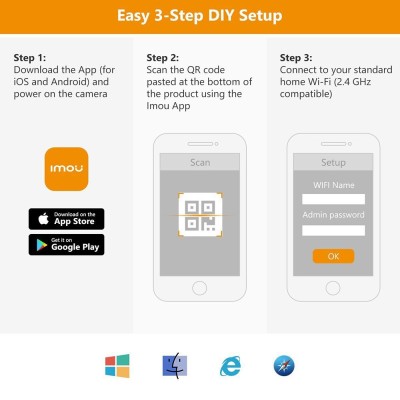 Easy 3-Step DIY Setup

Step 1:
Download the App (for iOS and Android) and power on the camera

imou

Download on the
App Store

Get it on
Google Play

Step 2:
Scan the QR code pasted at the bottom of the product using the Imou App

Scan

Step 3:
Connect to your standard home Wi-Fi (2.4 GHz compatible)

Setup

WIFI Name

Admin password

OK