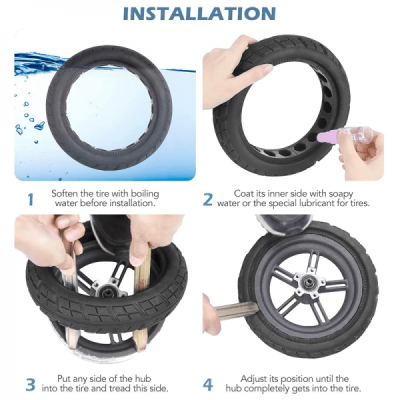 INSTALLATION

1 Soften the tire with boiling water before installation.

2 Coat its inner side with soapy water or the special lubricant for tires.

3 Put any side of the hub into the tire and tread this side.

4 Adjust its position until the hub completely gets into the tire.